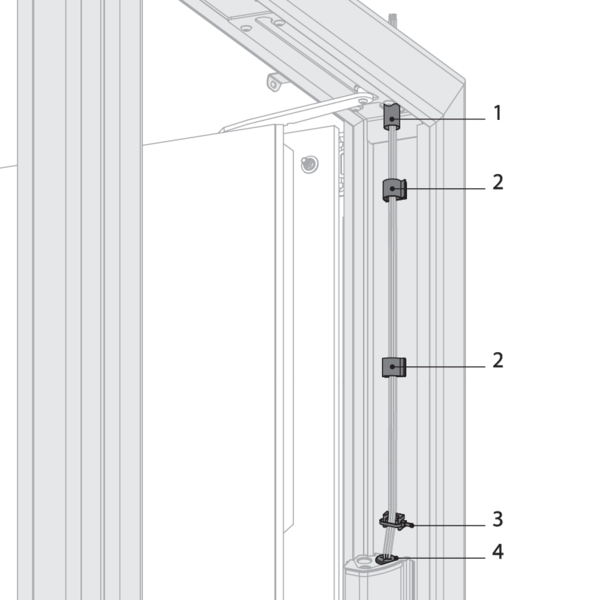 1
2
2
3
4